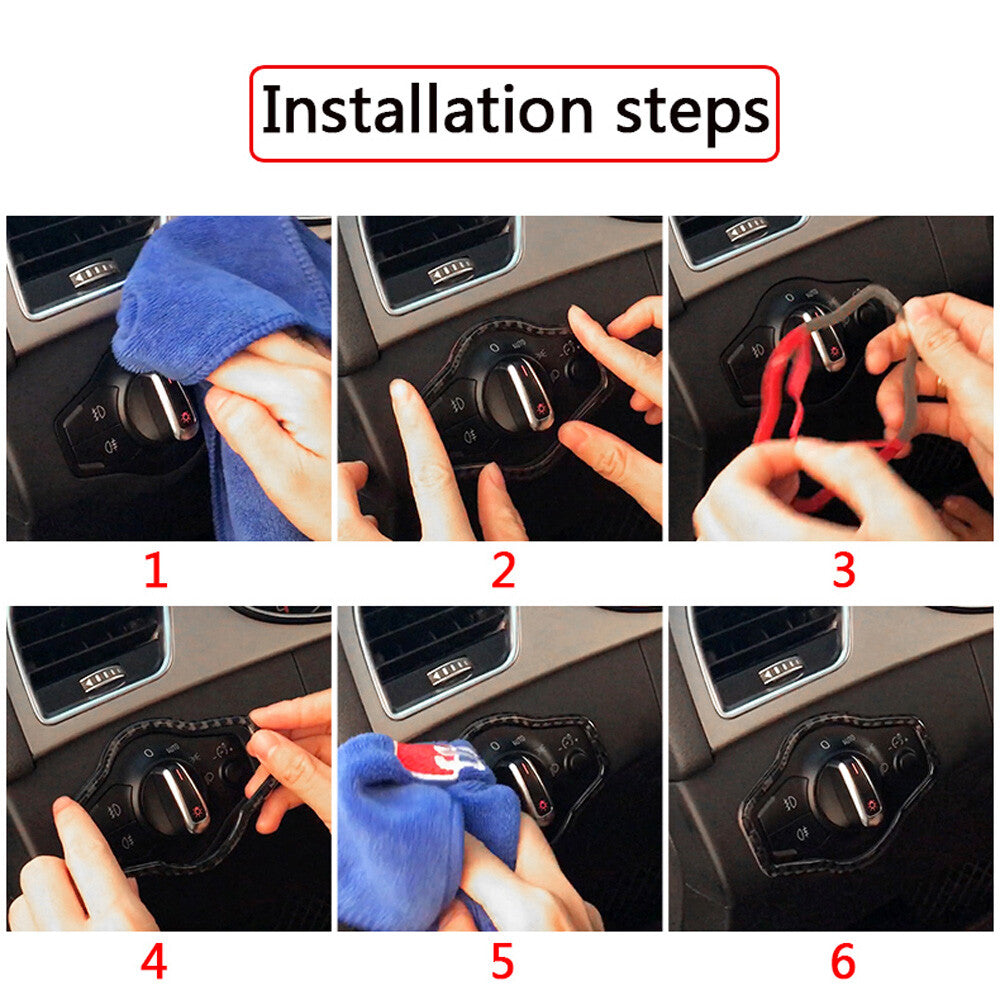 Installation steps

1

2

3

4

5

6