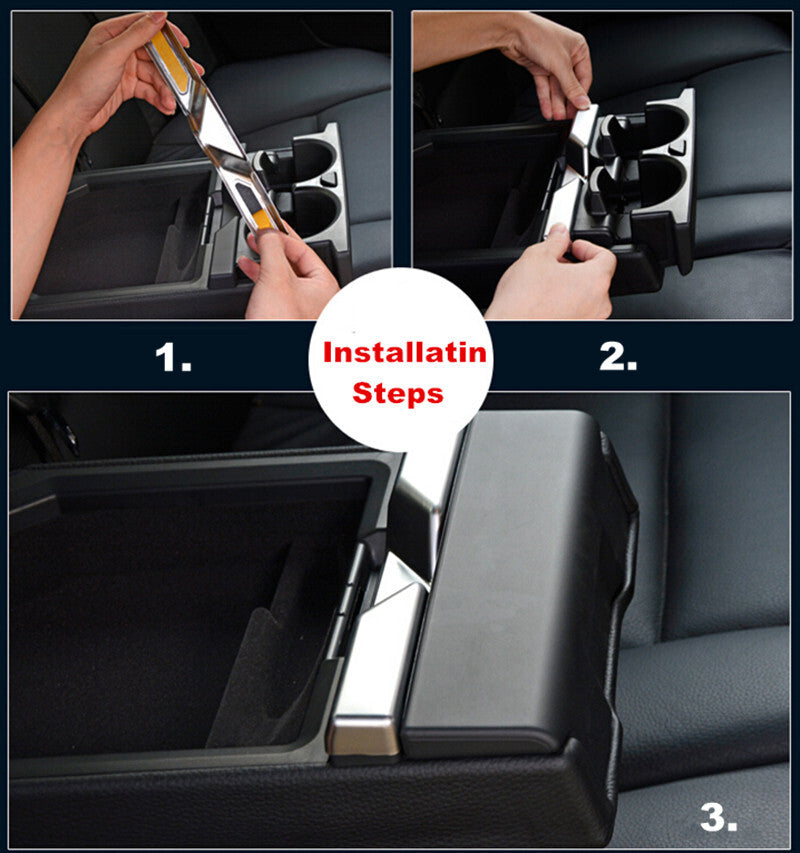 1.

Installatin Steps

2.

3.